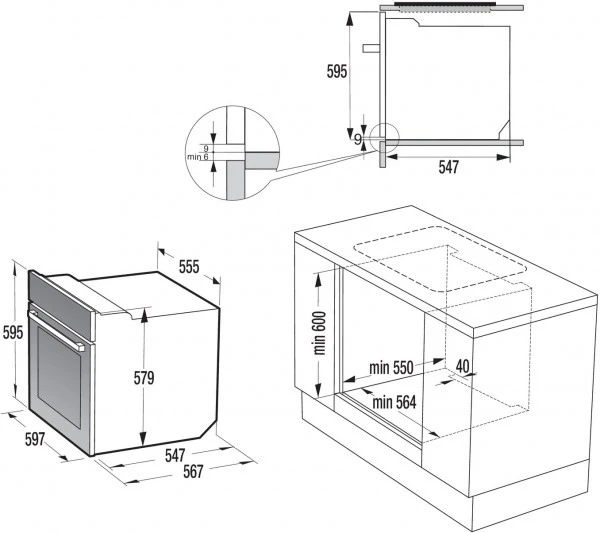 595
9
547
9
min 6
555
595
579
597
547
567
min 600
min 550
40
min 564