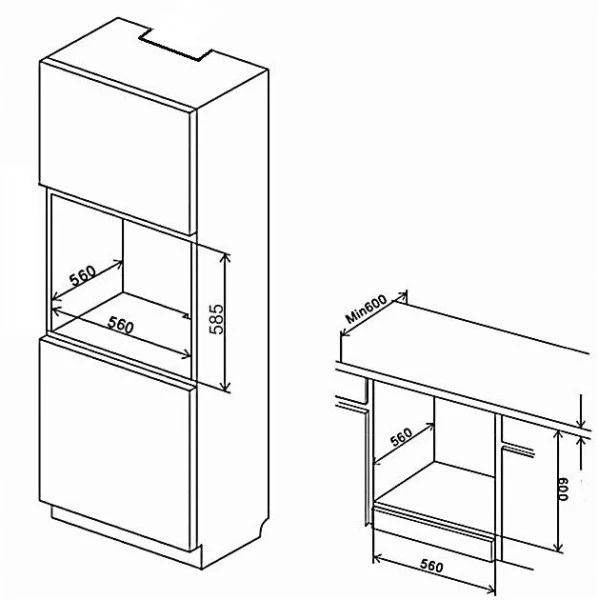 560
560
585
Min600
560
600
560